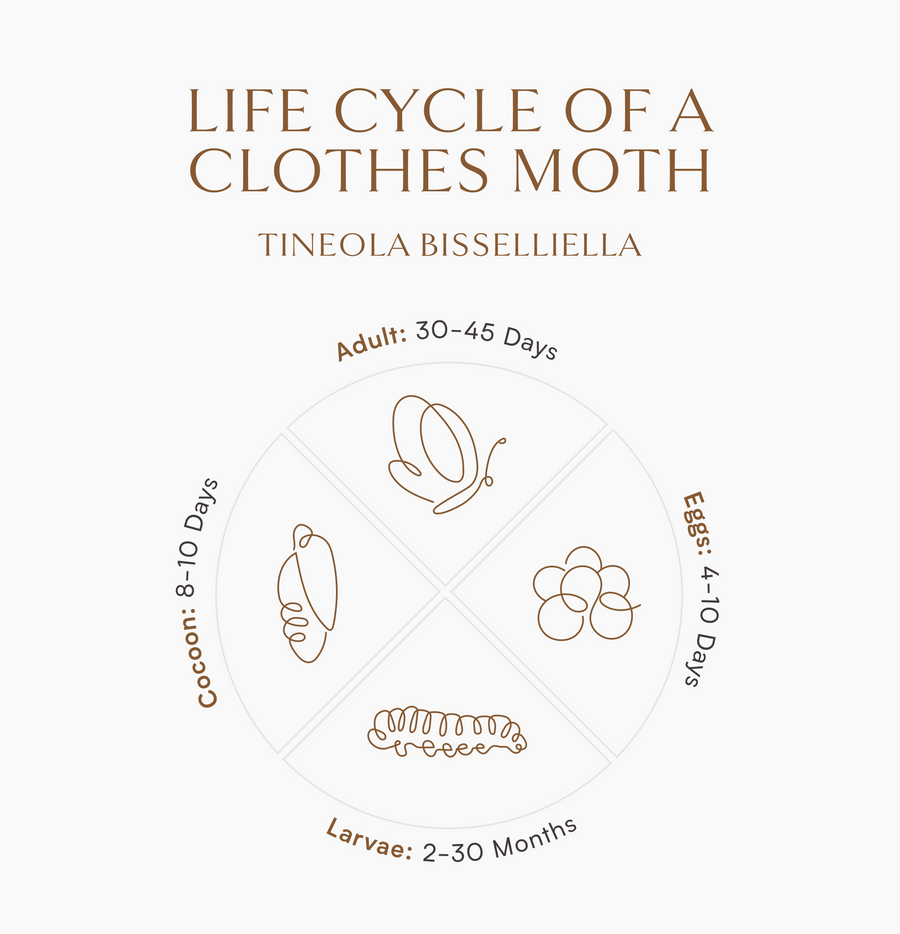 LIFE CYCLE OF A CLOTHES MOTH

TINEOLA BISSELLIELLA

Adult: 30-45 Days

Eggs: 4-10 Days

Larvae: 2-30 Months

Cocoon: 8-10 Days